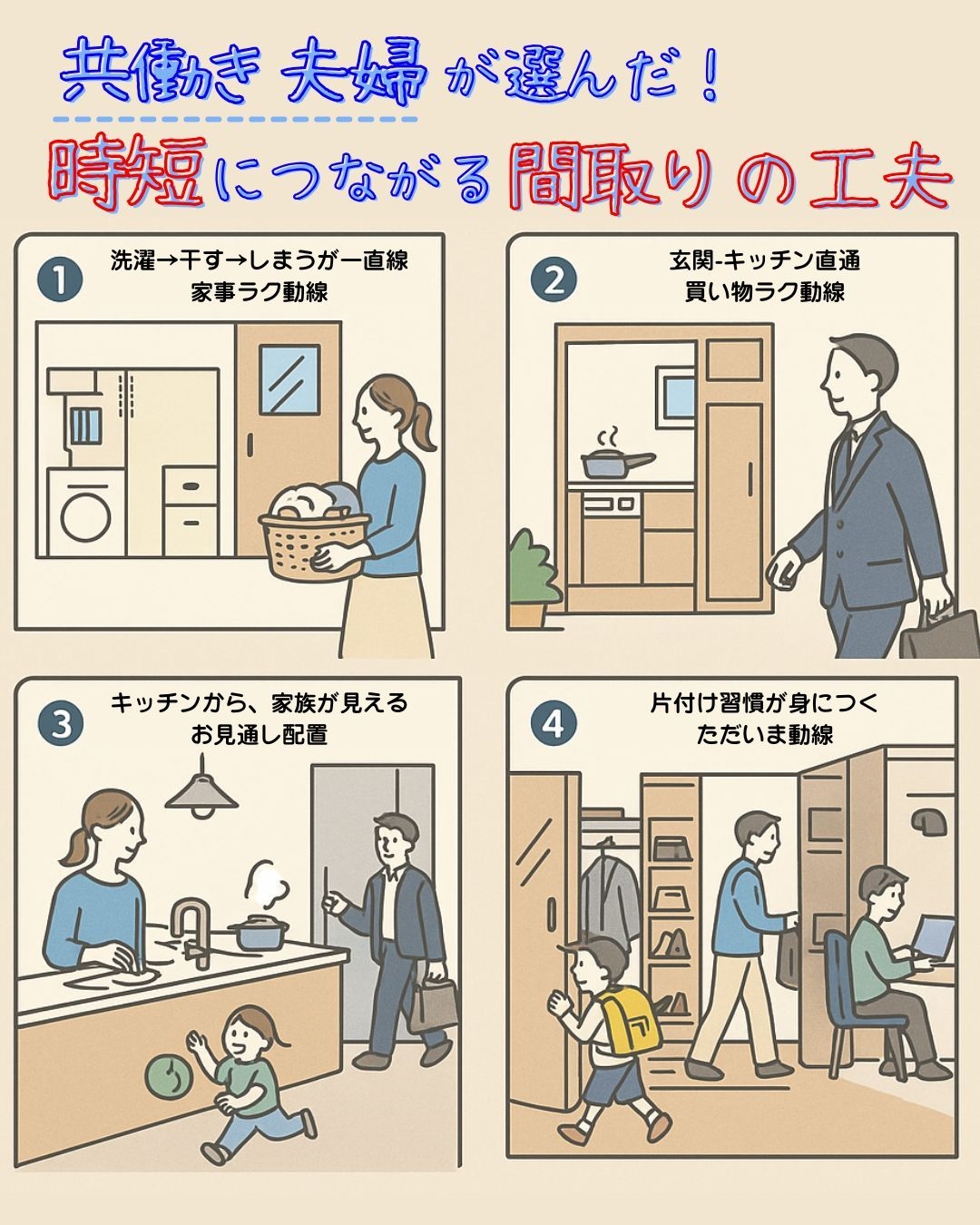 共働き 夫婦 が選んだ！

時短につながる間取り の工夫

1 洗濯→干す→しまうが一直線
家事ラク動線

2 玄関-キッチン直通
買い物ラク動線

3 キッチンから、家族が見える
お見通し配置

4 片付け習慣が身につく
ただいま動線